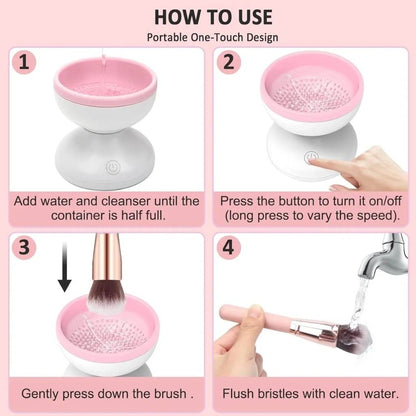 HOW TO USE

Portable One-Touch Design

1

Add water and cleanser until the container is half full.

2

Press the button to turn it on/off (long press to vary the speed).

3

Gently press down the brush .

4

Flush bristles with clean water.